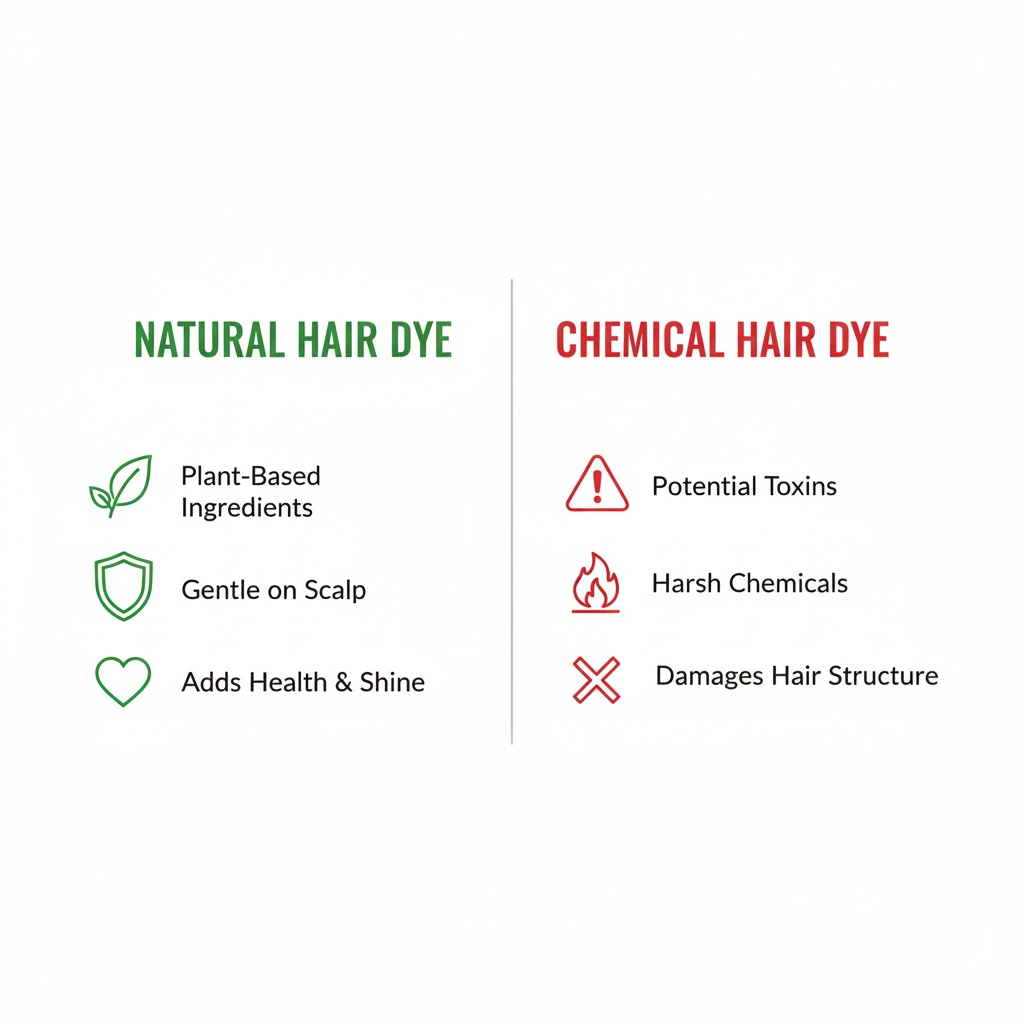 NATURAL HAIR DYE

Plant-Based Ingredients

Gentle on Scalp

Adds Health & Shine

CHEMICAL HAIR DYE

Potential Toxins

Harsh Chemicals

Damages Hair Structure